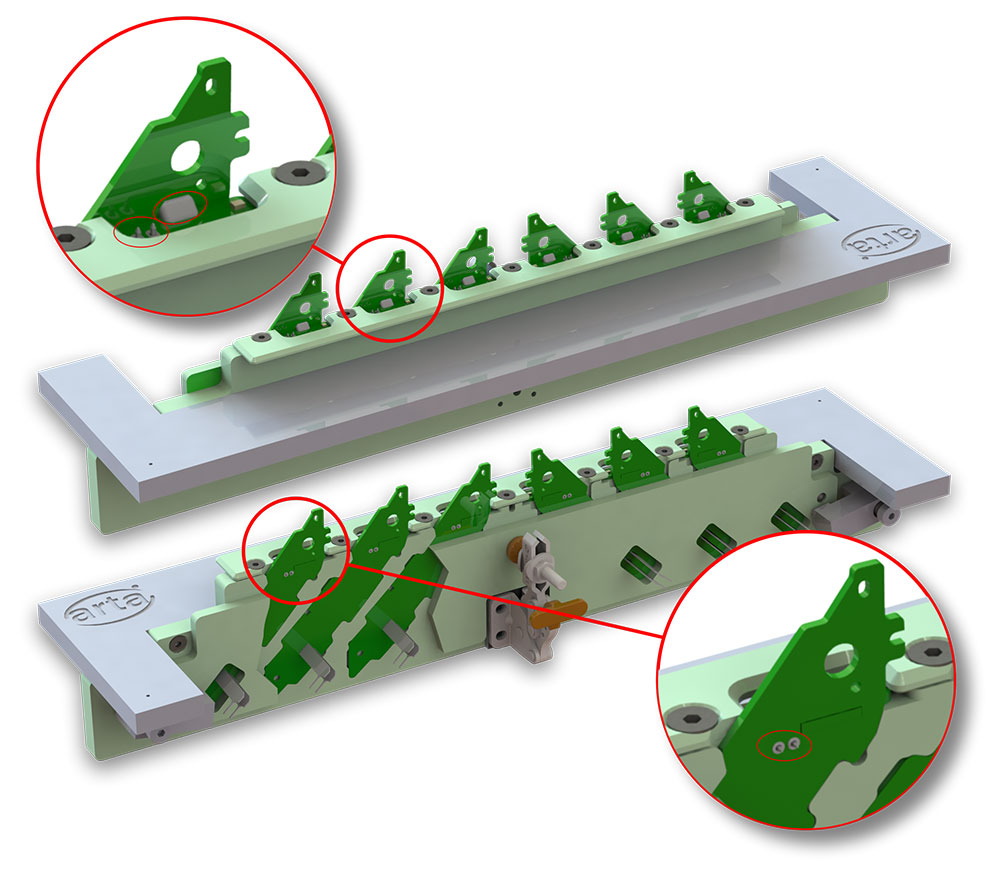 arta

arta